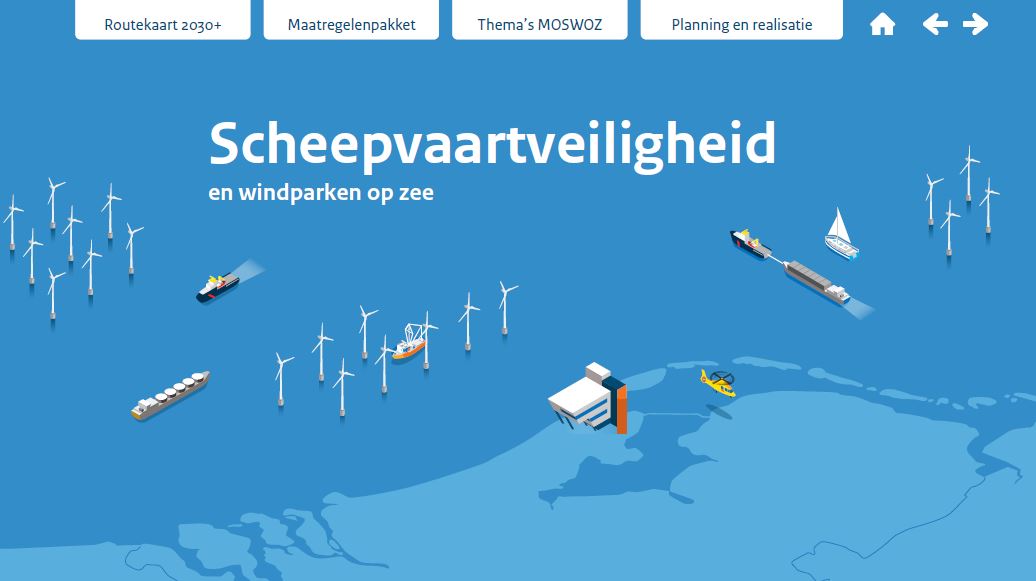 Routekaart 2030+

Maatregelenpakket

Thema's MOSWOZ

Planning en realisatie

Scheepvaartveiligheid

en windparken op zee