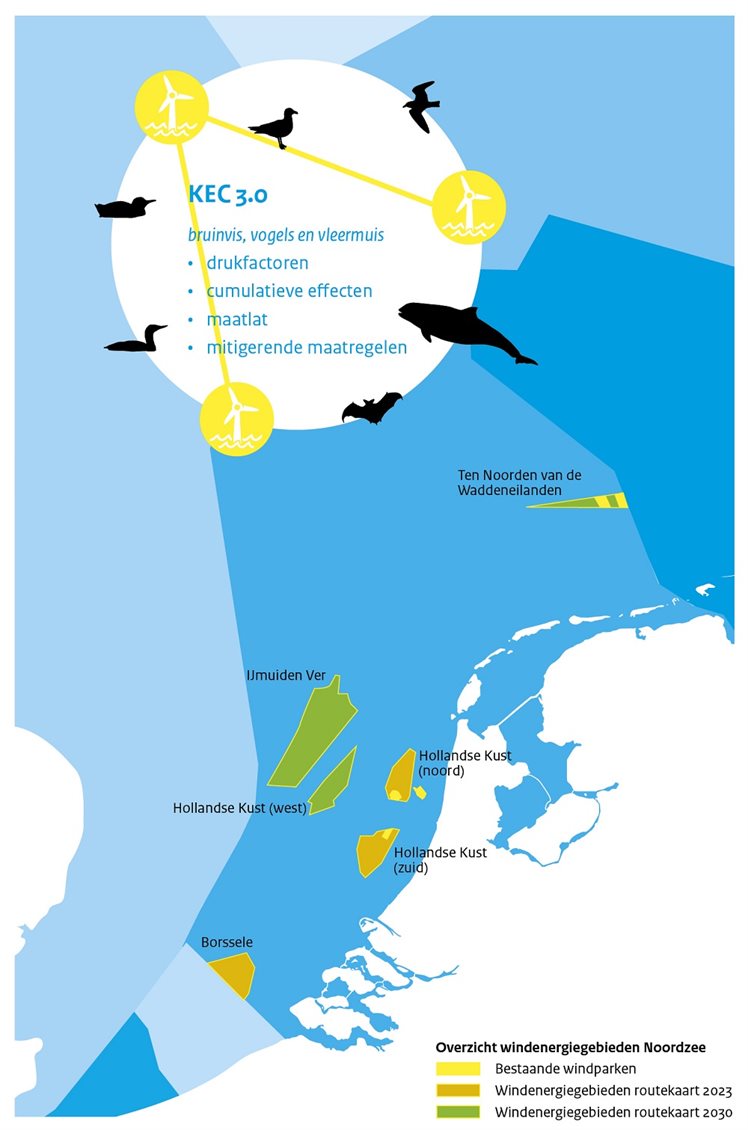 KEC 3.0

bruinvis, vogels en vleermuis
• drukfactoren
• cumulatieve effecten
• maatlat
• mitigerende maatregelen

Ten Noorden van de Waddeneilanden

IJmuiden Ver

Hollandse Kust (noord)

Hollandse Kust (west)

Hollandse Kust (zuid)

Borssele

Overzicht windenergiegebieden Noordzee
Bestaande windparken
Windenergiegebieden routekaart 2023
Windenergiegebieden routekaart 2030